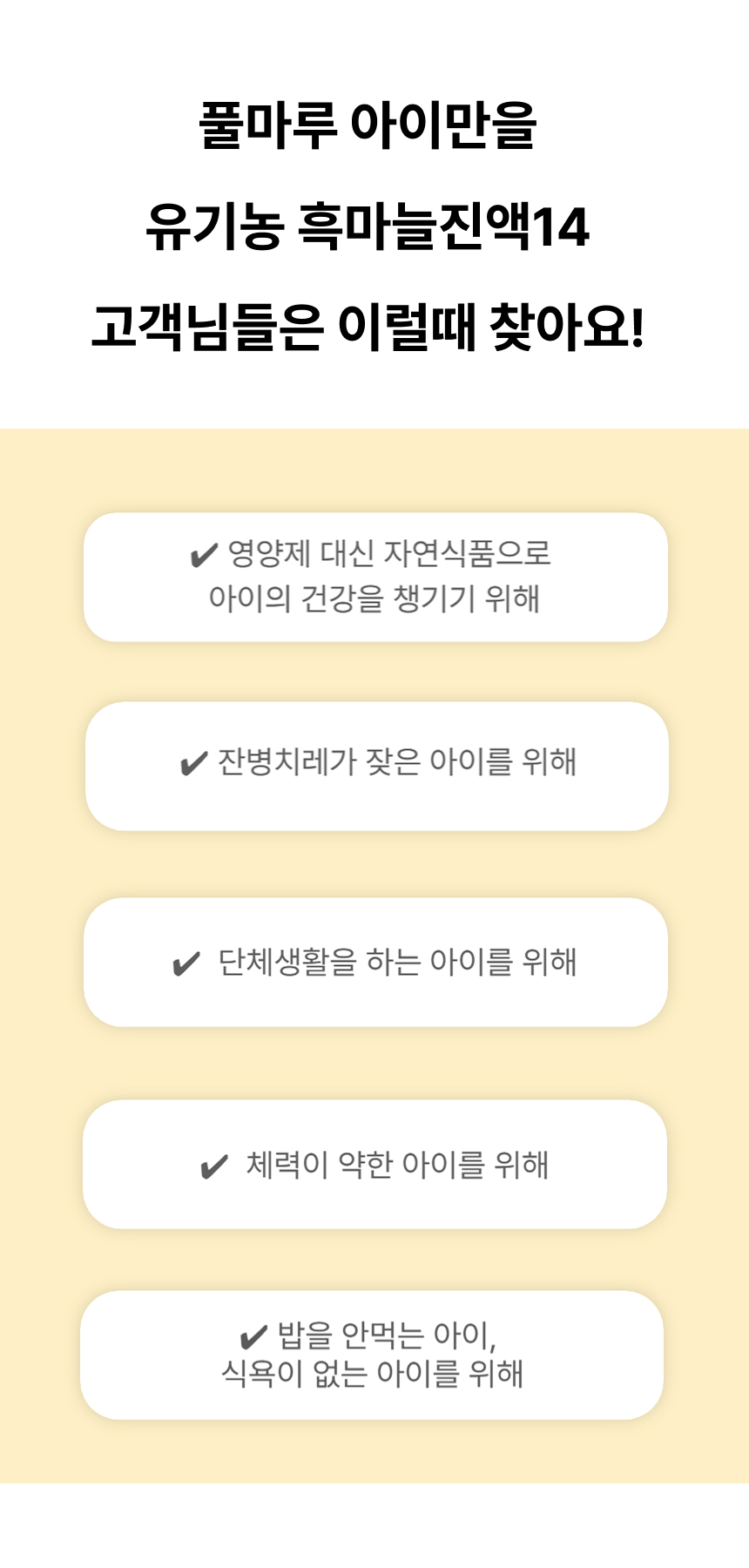 풀마루 아이만을
유기농 흑마늘진액14
고객님들은 이럴때 찾아요!

✔ 영양제 대신 자연식품으로
아이의 건강을 챙기기 위해

✔ 잔병치레가 잦은 아이를 위해

✔ 단체생활을 하는 아이를 위해

✔ 체력이 약한 아이를 위해

✔ 밥을 안먹는 아이,
식욕이 없는 아이를 위해